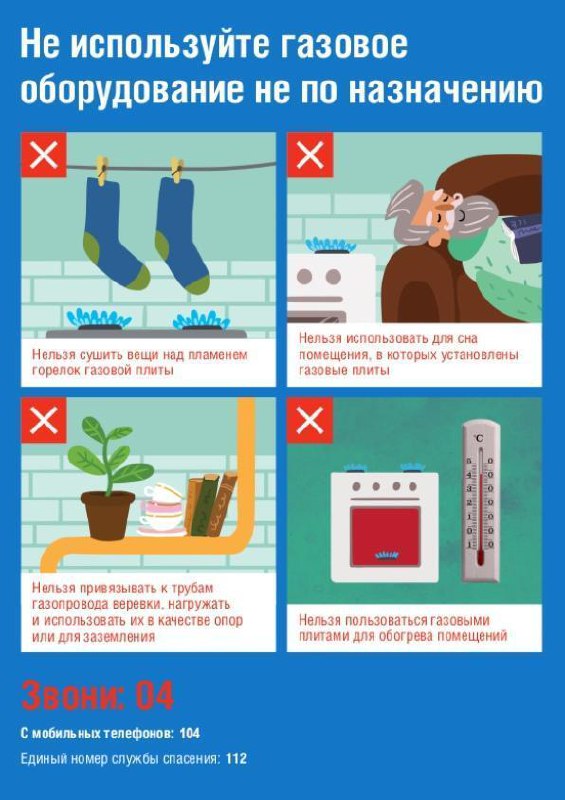 Не используйте газовое оборудование не по назначению

Нельзя сушить вещи над пламенем горелок газовой плиты

Нельзя использовать для сна помещения, в которых установлены газовые плиты

Нельзя привязывать к трубам газопровода веревки, нагружать и использовать их в качестве опор или для заземления

°C

Нельзя пользоваться газовыми плитами для обогрева помещений

Звони: 04

С мобильных телефонов: 104

Единый номер службы спасения: 112